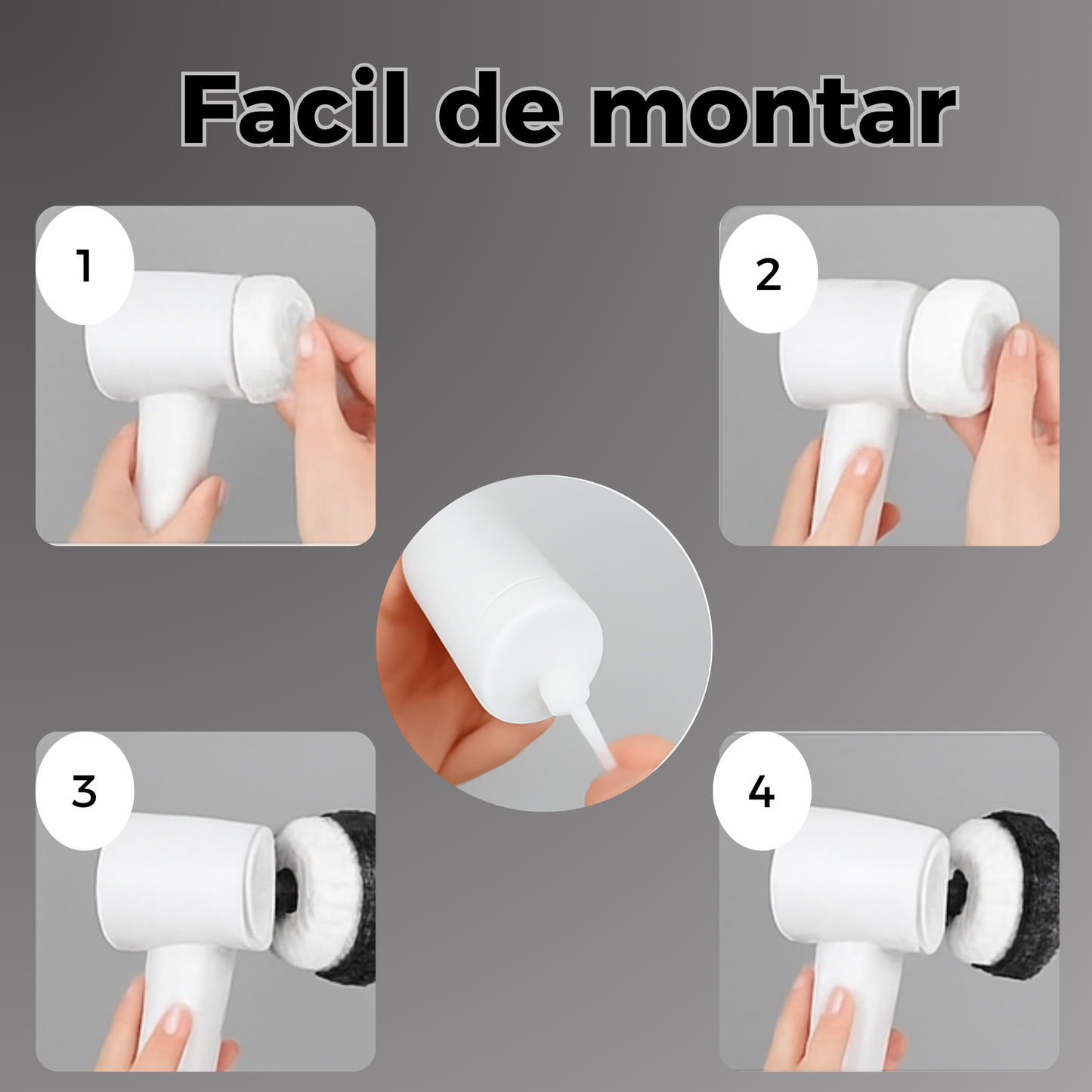 Facil de montar

1

2

3

4